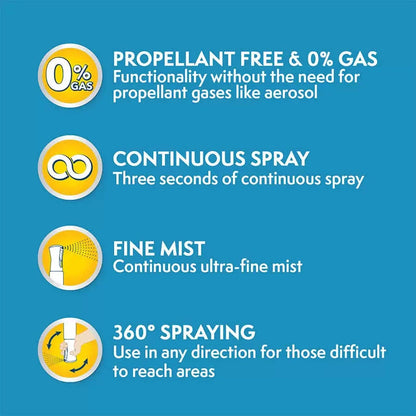 0% GAS

PROPELLANT FREE & 0% GAS
Functionality without the need for propellant gases like aerosol

CONTINUOUS SPRAY
Three seconds of continuous spray

FINE MIST
Continuous ultra-fine mist

360° SPRAYING
Use in any direction for those difficult to reach areas