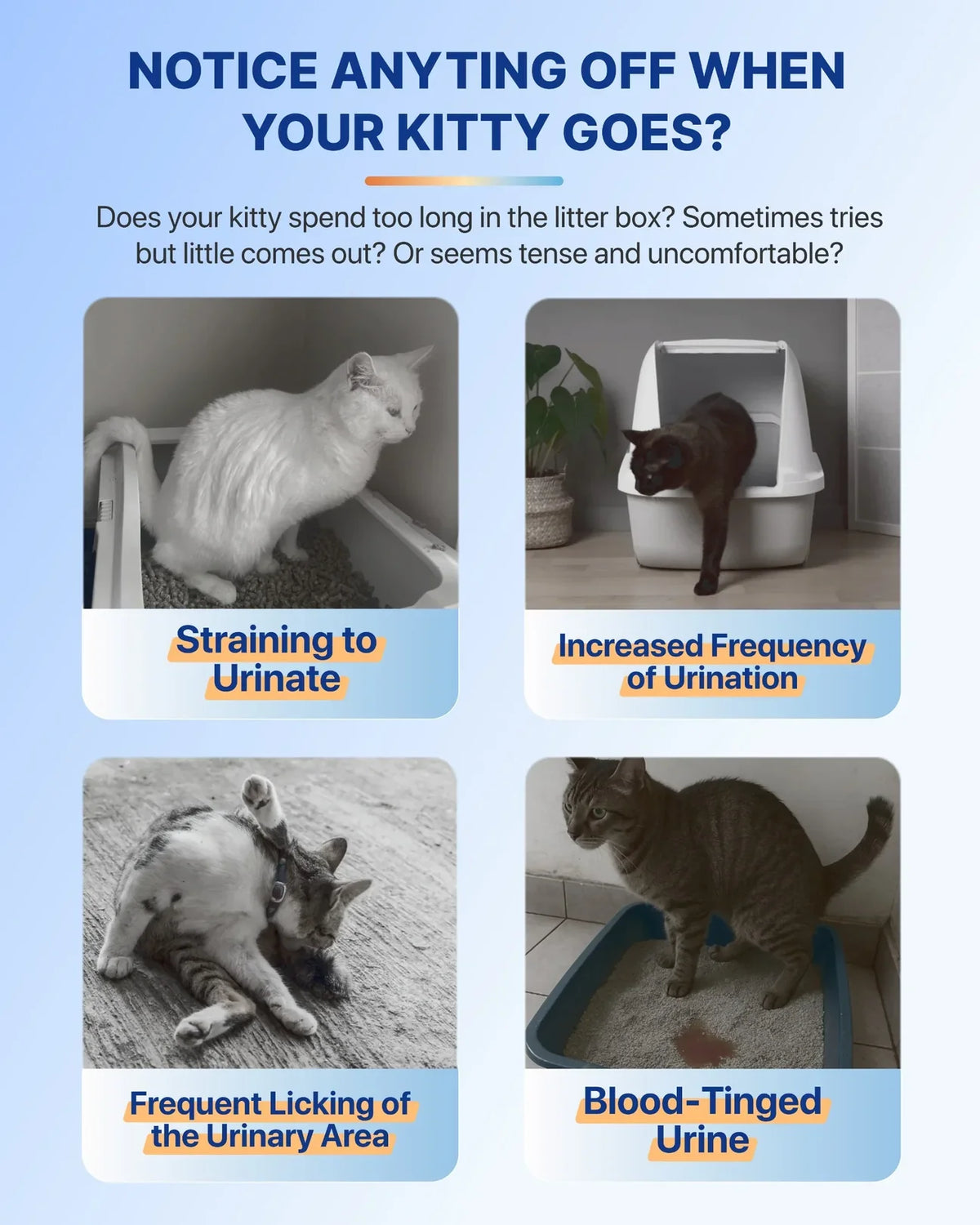 NOTICE ANYTING OFF WHEN YOUR KITTY GOES?

Does your kitty spend too long in the litter box? Sometimes tries but little comes out? Or seems tense and uncomfortable?

Straining to Urinate

Increased Frequency of Urination

Frequent Licking of the Urinary Area

Blood-Tinged Urine